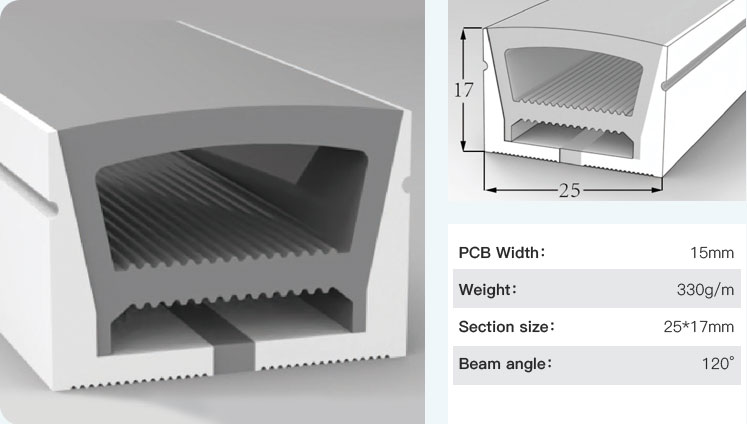 17

25

| PCB Width: | 15mm |
|---|---|
| Weight: | 330g/m |
| Section size: | 25*17mm |
| Beam angle: | 120° |