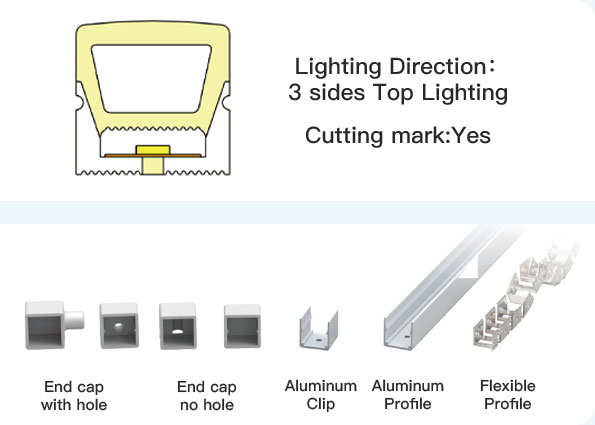 Lighting Direction：
3 sides Top Lighting

Cutting mark:Yes

End cap with hole

End cap no hole

Aluminum Clip

Aluminum Profile

Flexible Profile