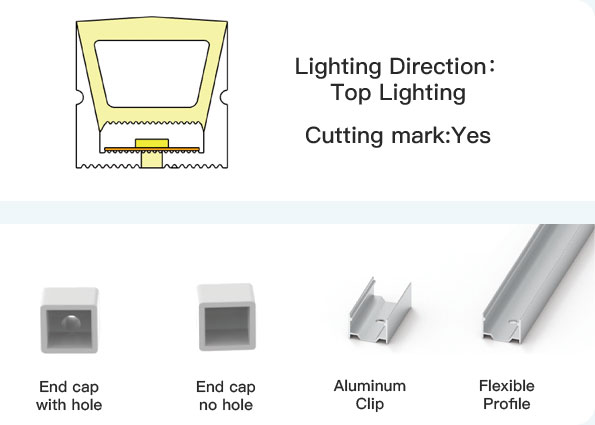 Lighting Direction:
Top Lighting

Cutting mark:Yes

End cap
with hole

End cap
no hole

Aluminum
Clip

Flexible
Profile